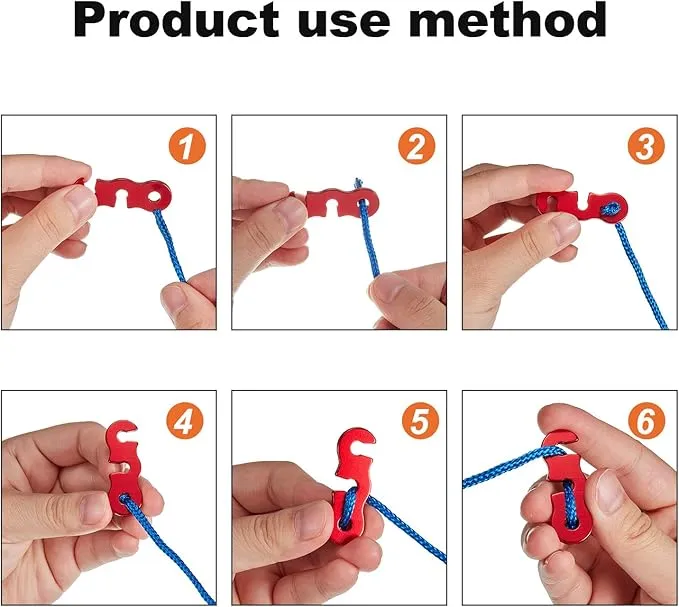 Product use method

1

2

3

4

5

6